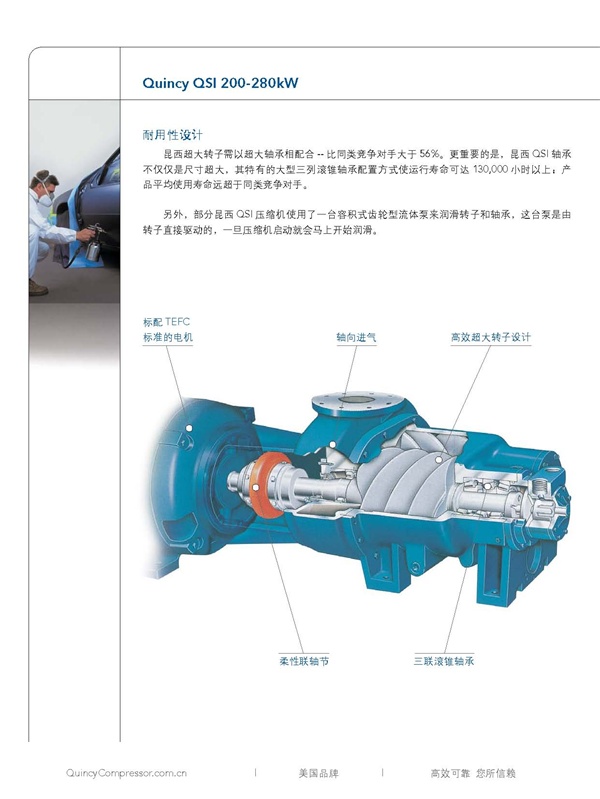 Quincy QSI 200-280kW

耐用性设计

昆西超大转子需以超大轴承相配合 -- 比同类竞争对手大于 56%。更重要的是，昆西 QSI 轴承不仅仅是尺寸超大，其特有的大型三列滚锥轴承配置方式使运行寿命可达 130,000 小时以上；产品平均使用寿命远超于同类竞争对手。

另外，部分昆西 QSI 压缩机使用了一台容积式齿轮型流体泵来润滑转子和轴承，这台泵是由转子直接驱动的，一旦压缩机启动就会马上开始润滑。

标配 TEFC
标准的电机

轴向进气

高效超大转子设计

柔性联轴节

三联滚锥轴承

QuincyCompressor.com.cn | 美国品牌 | 高效可靠 您所信赖